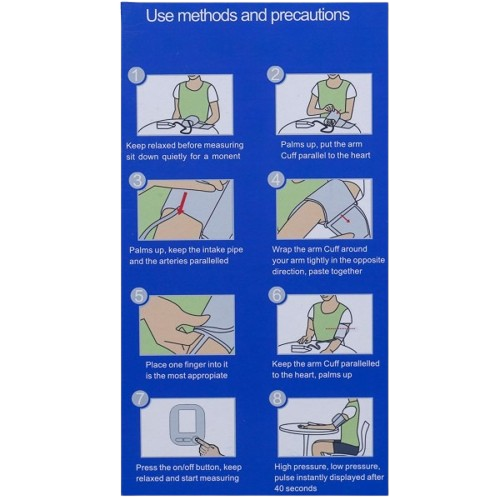 Use methods and precautions

1
Keep relaxed before measuring sit down quietly for a monent

2
Palms up, put the arm Cuff parallel to the heart

3
Palms up, keep the intake pipe and the arteries parallelled

4
Wrap the arm Cuff around your arm tightly in the opposite direction, paste together

5
Place one finger into it is the most appropiate

6
Keep the arm Cuff parallelled to the heart, palms up

7
Press the on/off button, keep relaxed and start measuring

8
High pressure, low pressure, pulse instantly displayed after 40 seconds