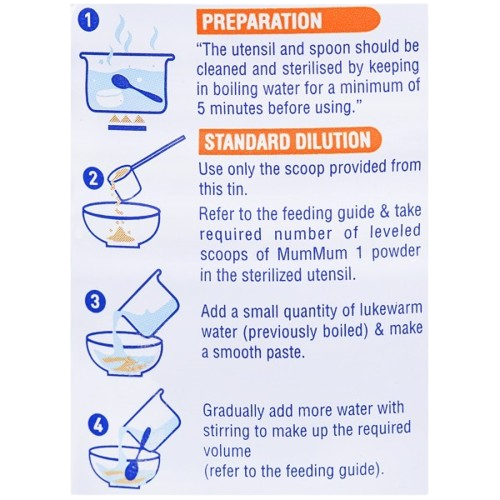 1

PREPARATION

"The utensil and spoon should be cleaned and sterilised by keeping in boiling water for a minimum of 5 minutes before using."

STANDARD DILUTION

2

Use only the scoop provided from this tin.

Refer to the feeding guide & take required number of leveled scoops of MumMum 1 powder in the sterilized utensil.

3

Add a small quantity of lukewarm water (previously boiled) & make a smooth paste.

4

Gradually add more water with stirring to make up the required volume
(refer to the feeding guide).