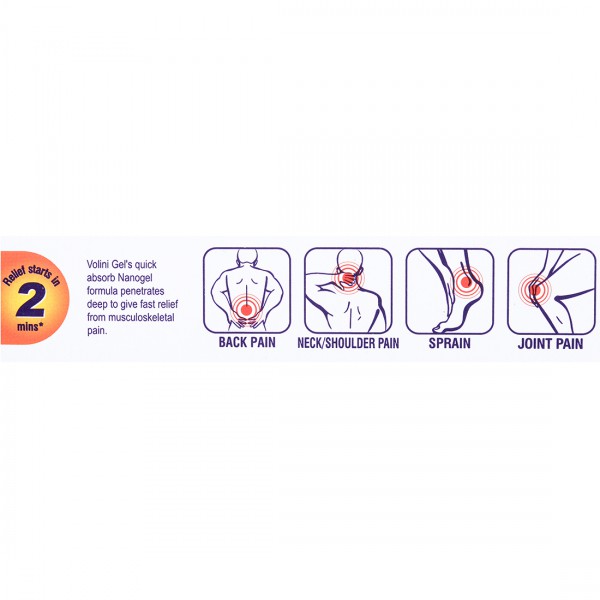 Relief starts in 2 mins*

Volini Gel's quick absorb Nanogel formula penetrates deep to give fast relief from musculoskeletal pain.

BACK PAIN

NECK/SHOULDER PAIN

SPRAIN

JOINT PAIN